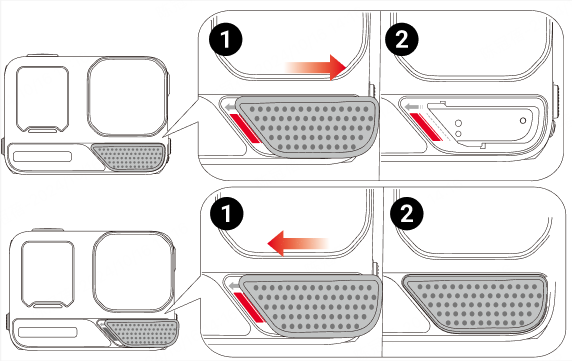 1
2
1
2